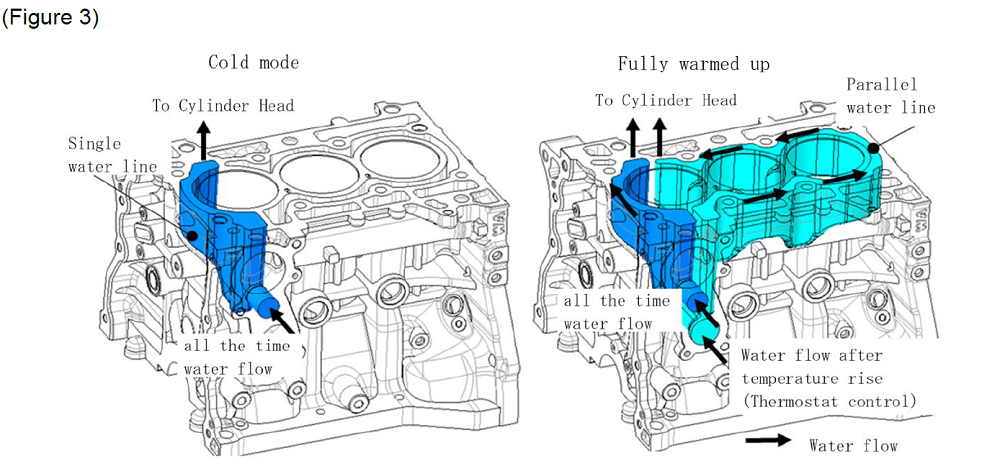 (Figure 3)

Cold mode

To Cylinder Head

Single water line

all the time water flow

Fully warmed up

To Cylinder Head

Parallel water line

all the time water flow

Water flow after temperature rise (Thermostat control)

Water flow