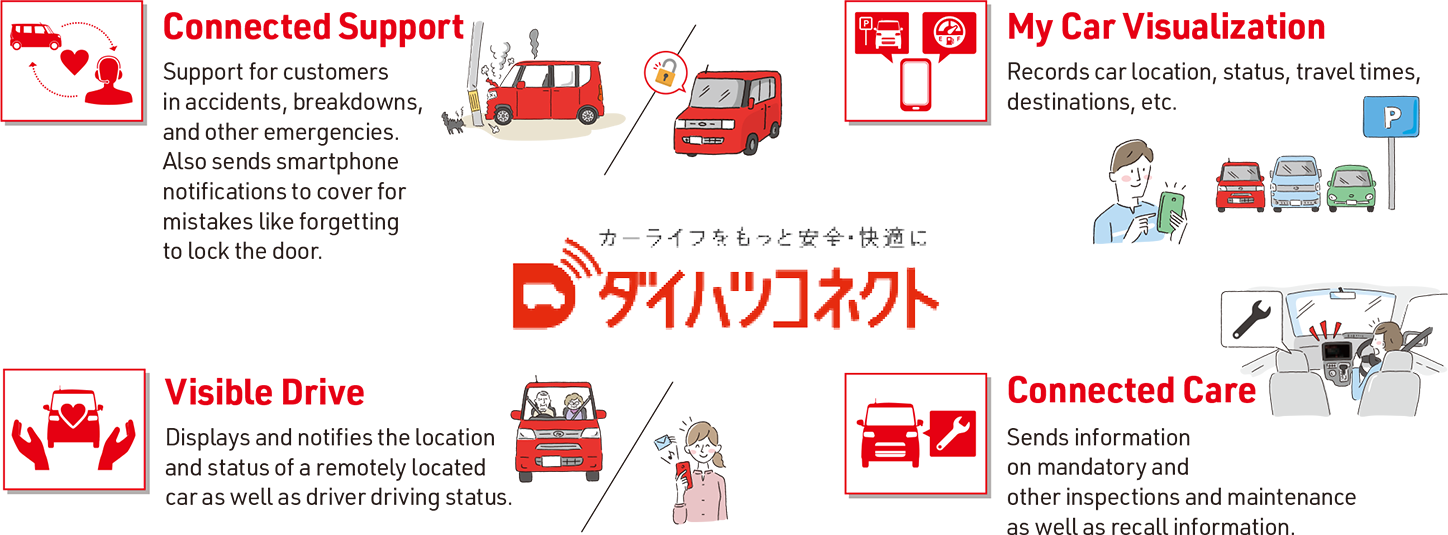 Connected Support

Support for customers in accidents, breakdowns, and other emergencies. Also sends smartphone notifications to cover for mistakes like forgetting to lock the door.

My Car Visualization

Records car location, status, travel times, destinations, etc.

P

カーライフをもっと安全・快適に

ダイハツコネクト

Visible Drive

Displays and notifies the location and status of a remotely located car as well as driver driving status.

Connected Care

Sends information on mandatory and other inspections and maintenance as well as recall information.