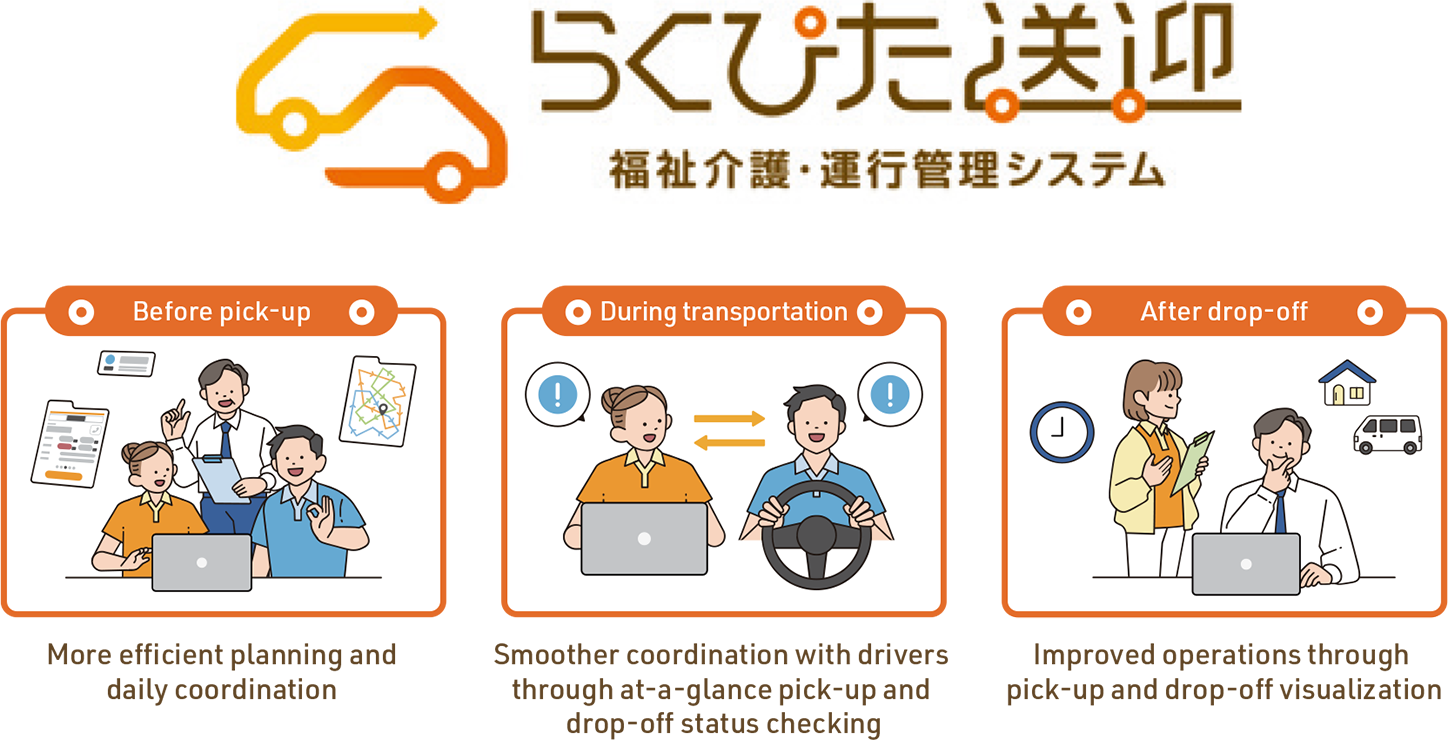 らくぴた送迎
福祉介護・運行管理システム

Before pick-up

More efficient planning and daily coordination

During transportation

Smoother coordination with drivers through at-a-glance pick-up and drop-off status checking

After drop-off

Improved operations through pick-up and drop-off visualization