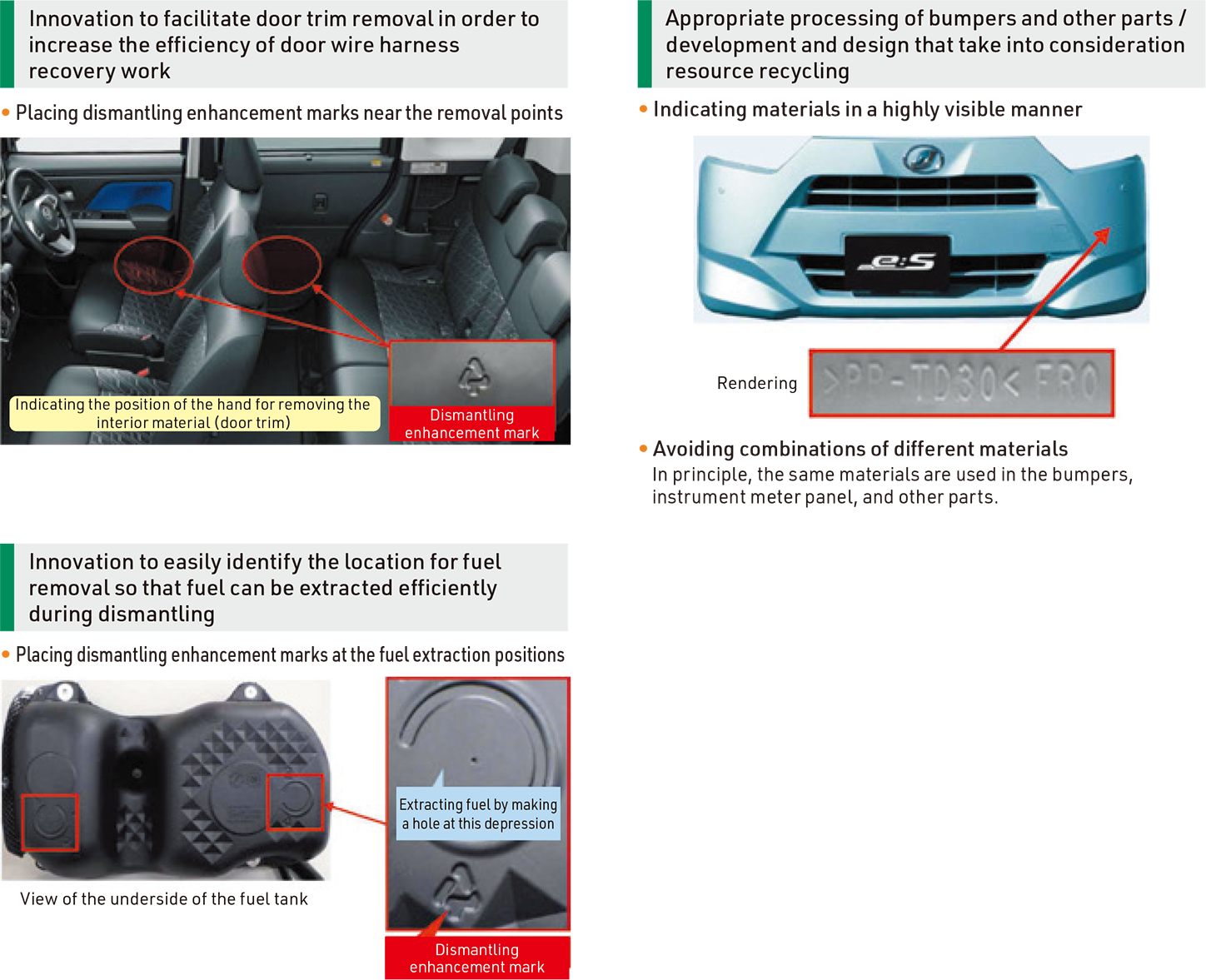 Innovation to facilitate door trim removal in order to increase the efficiency of door wire harness recovery work

• Placing dismantling enhancement marks near the removal points

Indicating the position of the hand for removing the interior material (door trim)

Dismantling enhancement mark

Innovation to easily identify the location for fuel removal so that fuel can be extracted efficiently during dismantling

• Placing dismantling enhancement marks at the fuel extraction positions

View of the underside of the fuel tank

Extracting fuel by making a hole at this depression

Dismantling enhancement mark

Appropriate processing of bumpers and other parts / development and design that take into consideration resource recycling

• Indicating materials in a highly visible manner

e:S

Rendering

>PP-TD30< FRO

• Avoiding combinations of different materials
In principle, the same materials are used in the bumpers, instrument meter panel, and other parts.